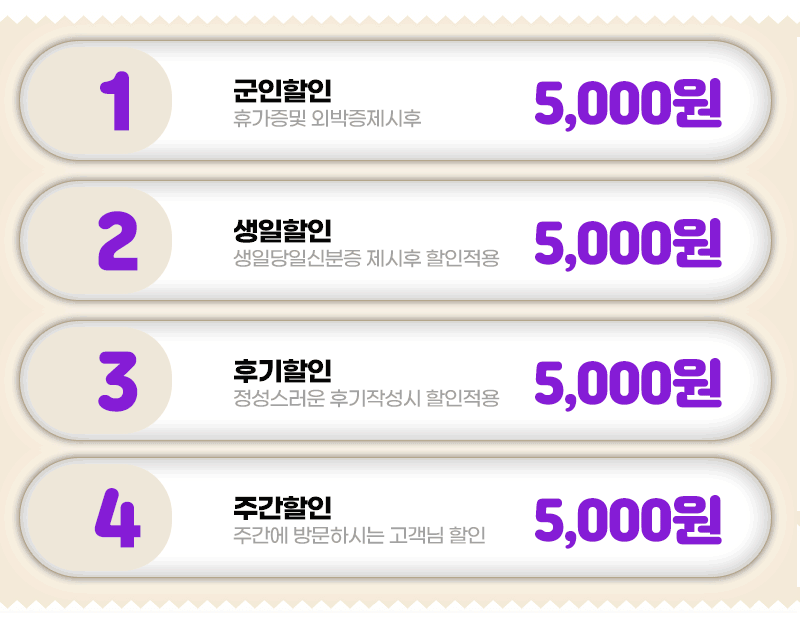 1

군인할인
휴가증및 외박증제시후

5,000원

2

생일할인
생일당일신분증 제시후 할인적용

5,000원

3

후기할인
정성스러운 후기작성시 할인적용

5,000원

4

주간할인
주간에 방문하시는 고객님 할인

5,000원